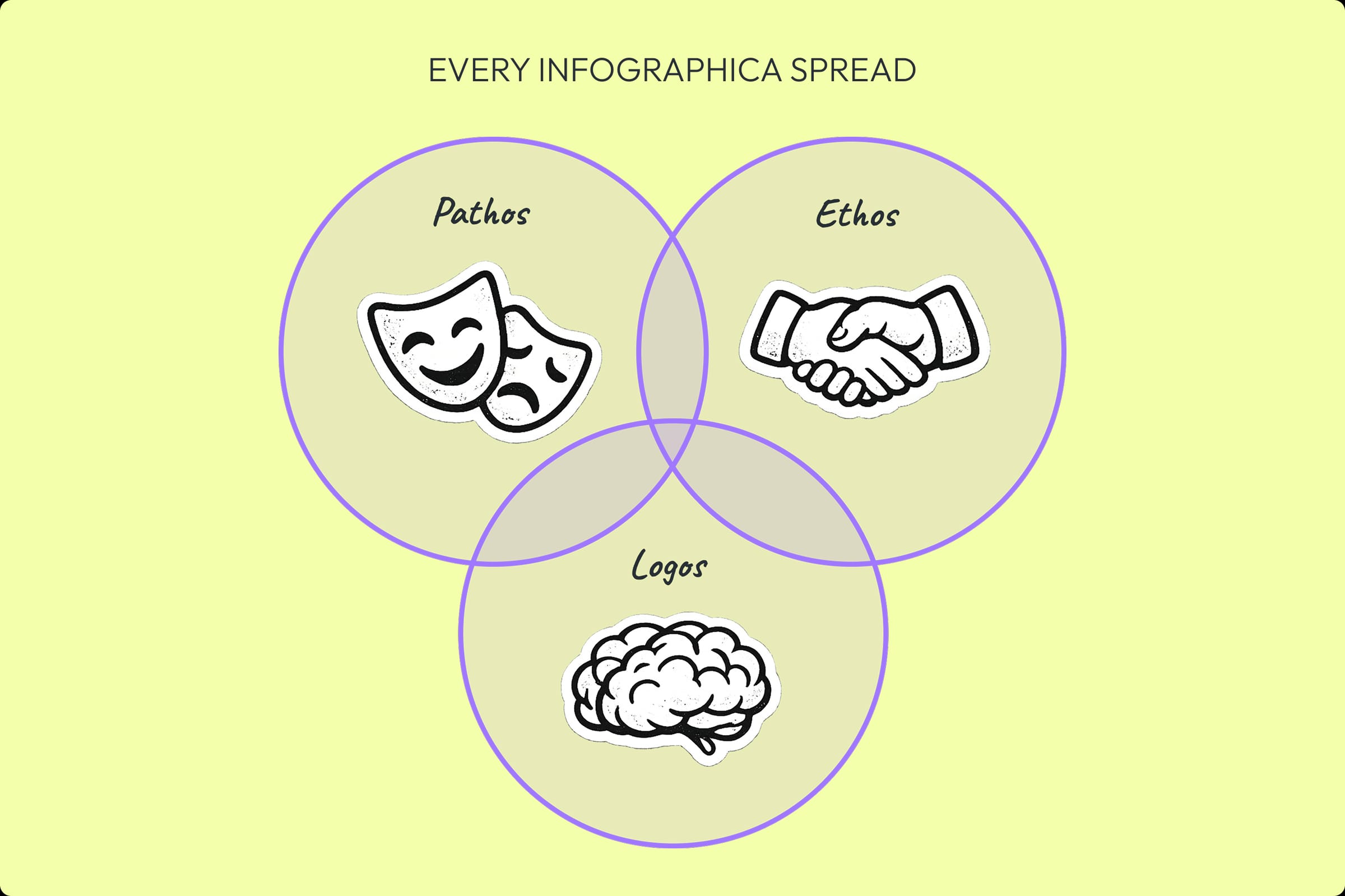 EVERY INFOGRAPHICA SPREAD

Pathos

Ethos

Logos